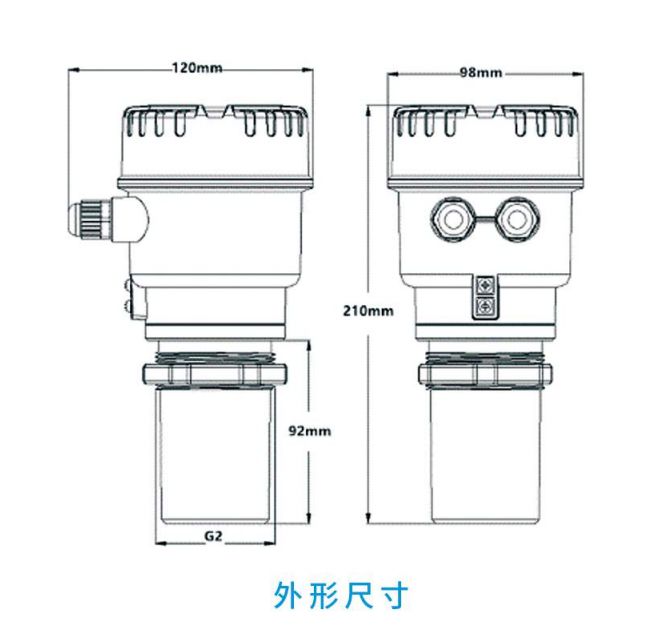 120mm

98mm

210mm

92mm

G2

外形尺寸