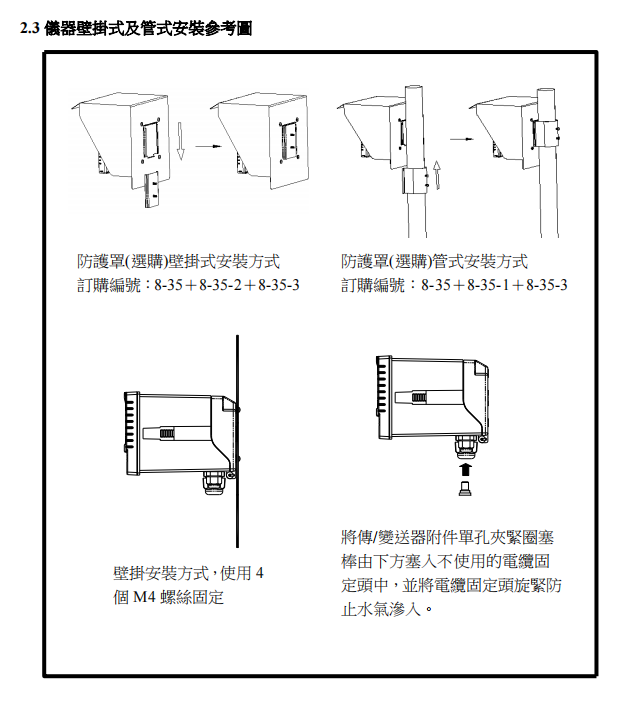 2.3 儀器壁掛式及管式安裝參考圖

防護罩(選購)壁掛式安裝方式
訂購編號：8-35＋8-35-2＋8-35-3

防護罩(選購)管式安裝方式
訂購編號：8-35＋8-35-1＋8-35-3

壁掛安裝方式，使用 4 個 M4 螺絲固定

將傳/變送器附件單孔夾緊圈塞棒由下方塞入不使用的電纜固定頭中，並將電纜固定頭旋緊防止水氣滲入。